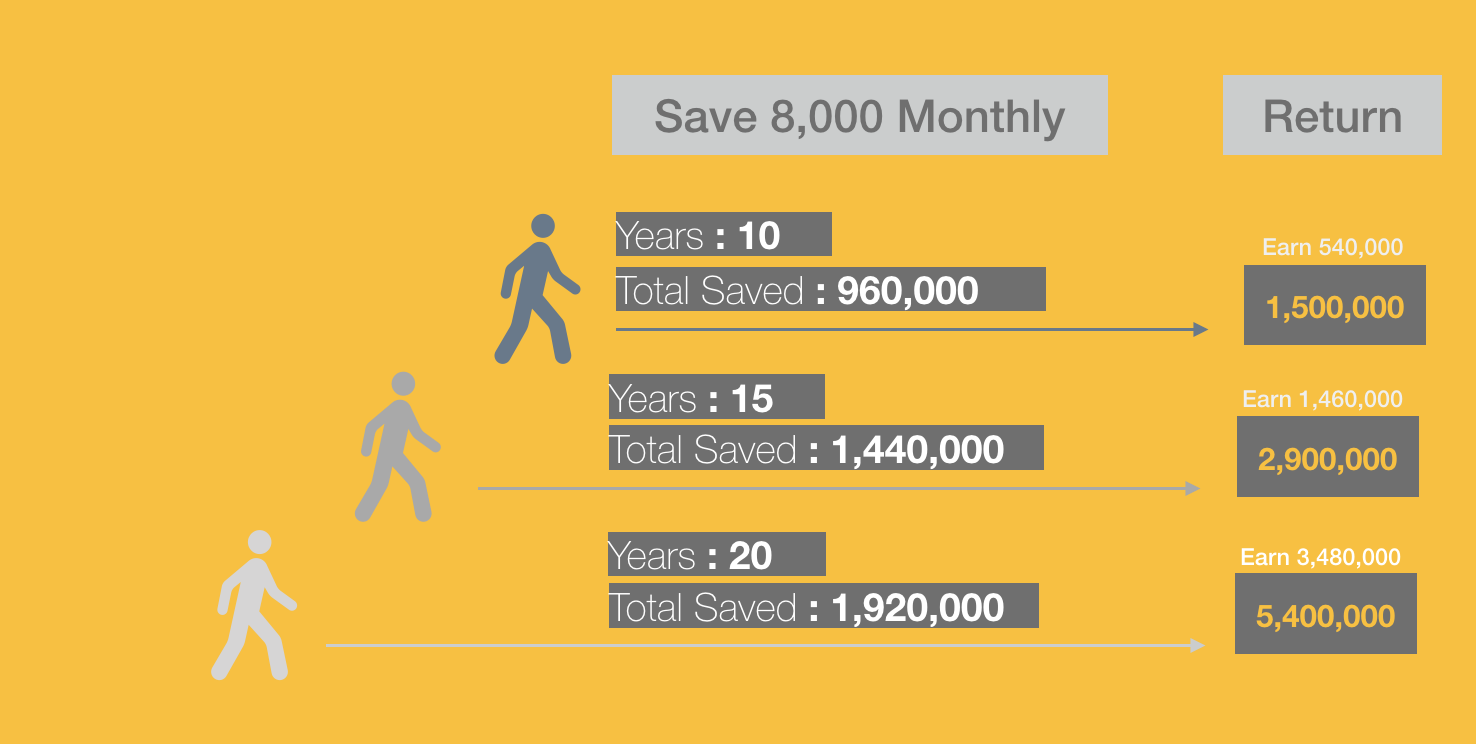 Save 8,000 Monthly

Return

Years : 10
Total Saved : 960,000

Earn 540,000
1,500,000

Years : 15
Total Saved : 1,440,000

Earn 1,460,000
2,900,000

Years : 20
Total Saved : 1,920,000

Earn 3,480,000
5,400,000