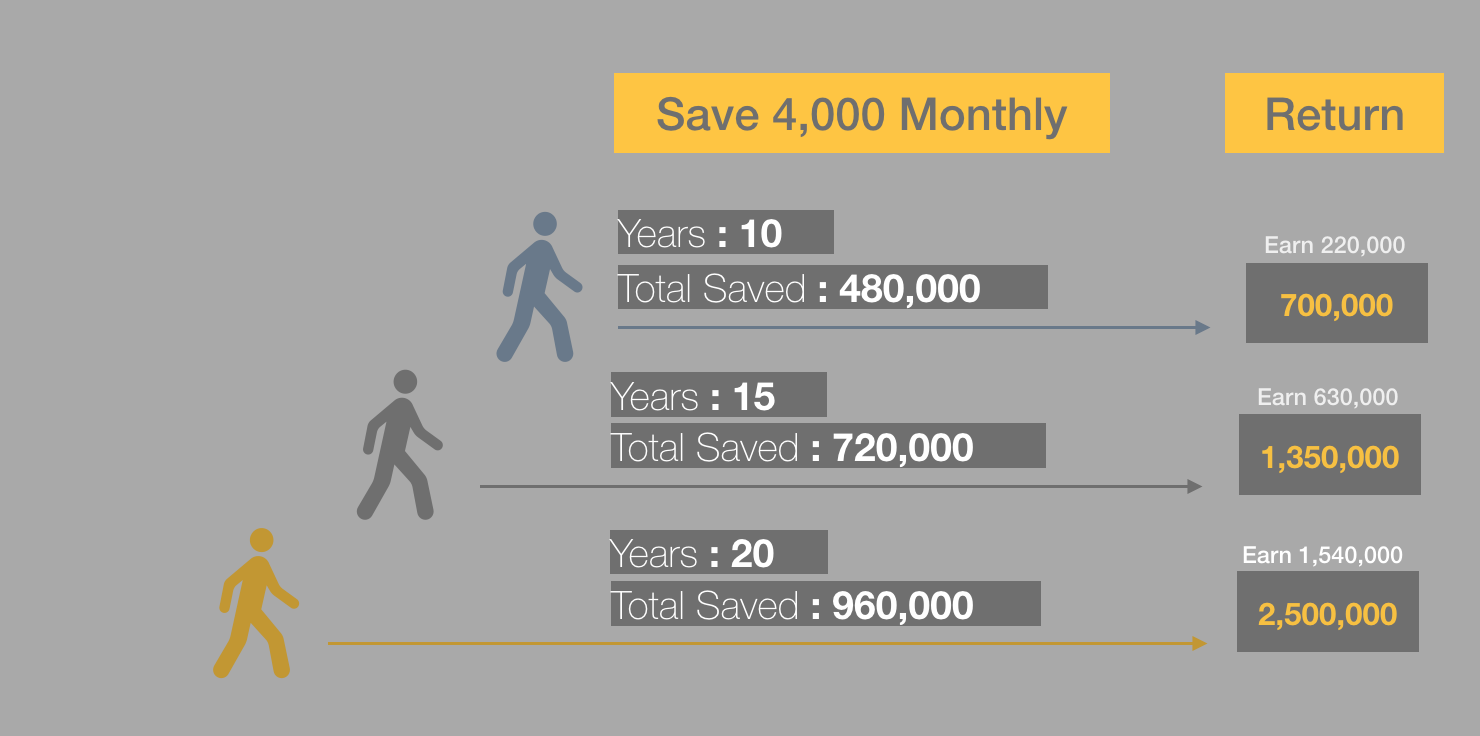 Save 4,000 Monthly

Return

Years : 10
Total Saved : 480,000

Earn 220,000
700,000

Years : 15
Total Saved : 720,000

Earn 630,000
1,350,000

Years : 20
Total Saved : 960,000

Earn 1,540,000
2,500,000