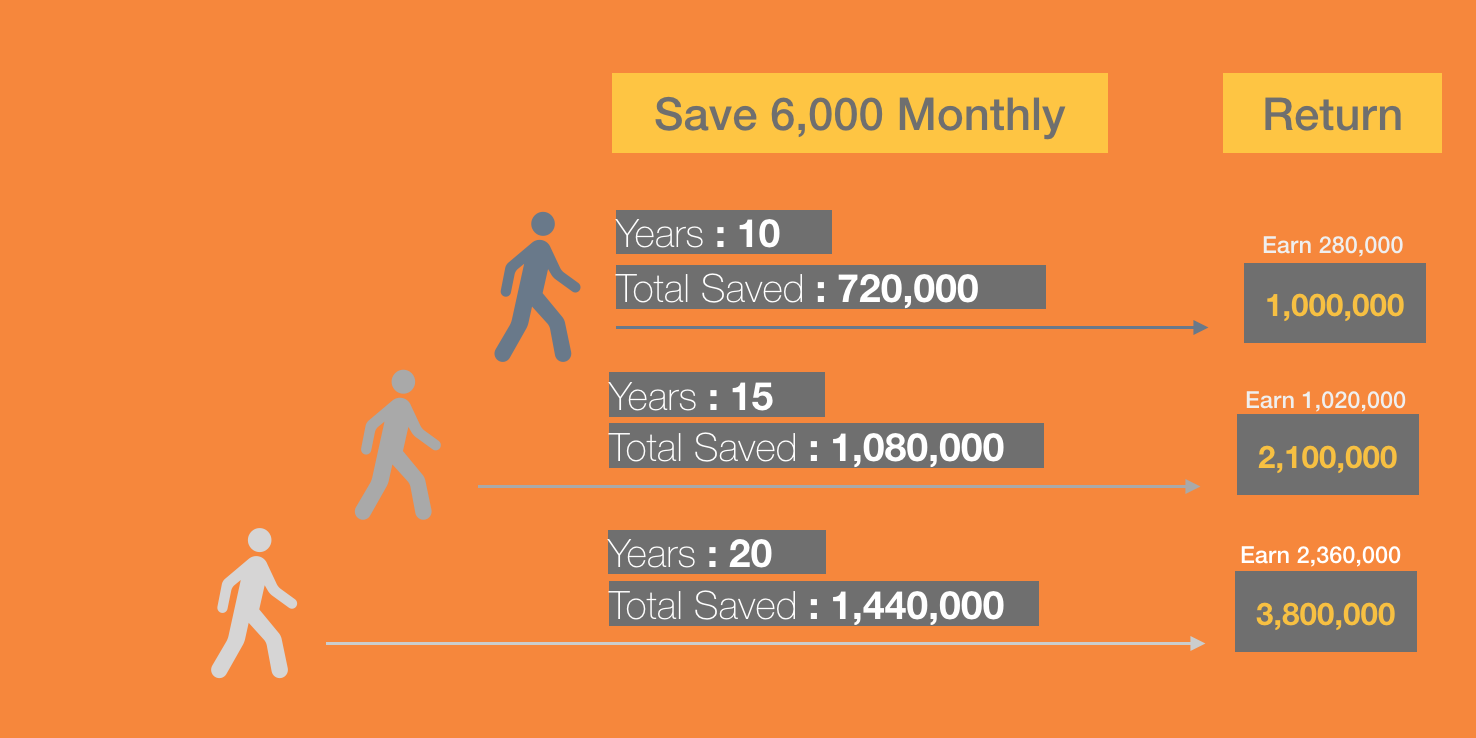 Save 6,000 Monthly

Return

Years : 10
Total Saved : 720,000

Earn 280,000
1,000,000

Years : 15
Total Saved : 1,080,000

Earn 1,020,000
2,100,000

Years : 20
Total Saved : 1,440,000

Earn 2,360,000
3,800,000