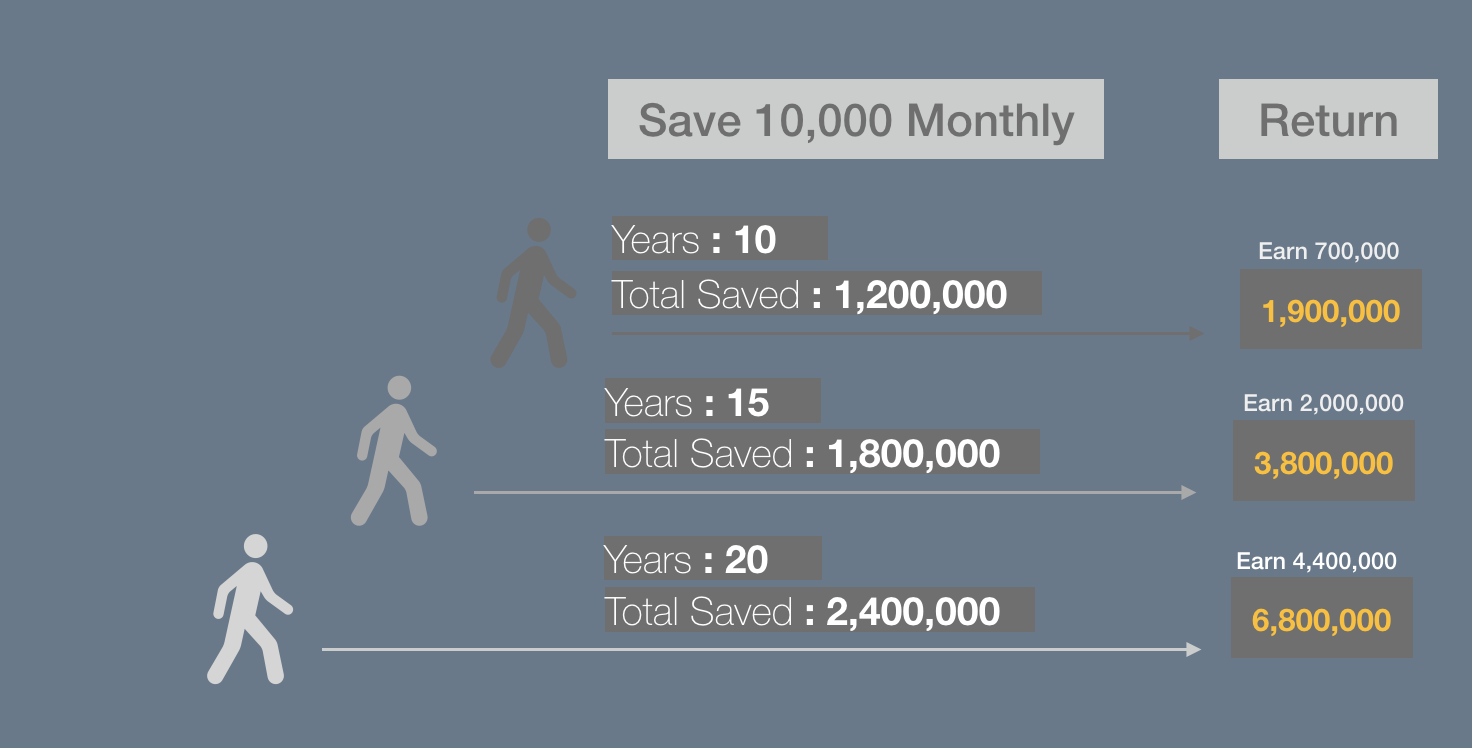 Save 10,000 Monthly

Return

Years : 10
Total Saved : 1,200,000

Earn 700,000
1,900,000

Years : 15
Total Saved : 1,800,000

Earn 2,000,000
3,800,000

Years : 20
Total Saved : 2,400,000

Earn 4,400,000
6,800,000