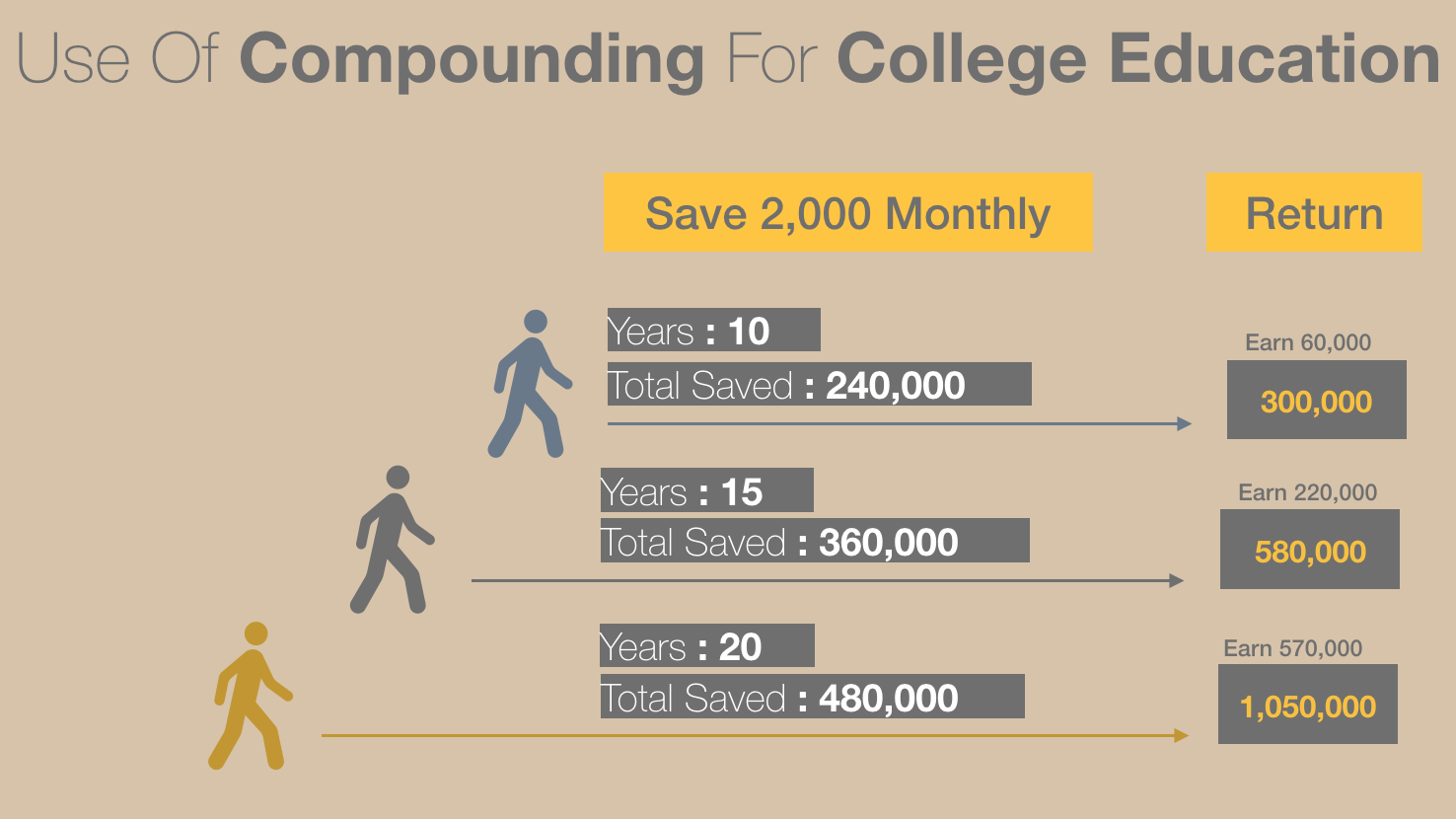 Use Of Compounding For College Education

Save 2,000 Monthly

Return

Years : 10
Total Saved : 240,000

Earn 60,000
300,000

Years : 15
Total Saved : 360,000

Earn 220,000
580,000

Years : 20
Total Saved : 480,000

Earn 570,000
1,050,000