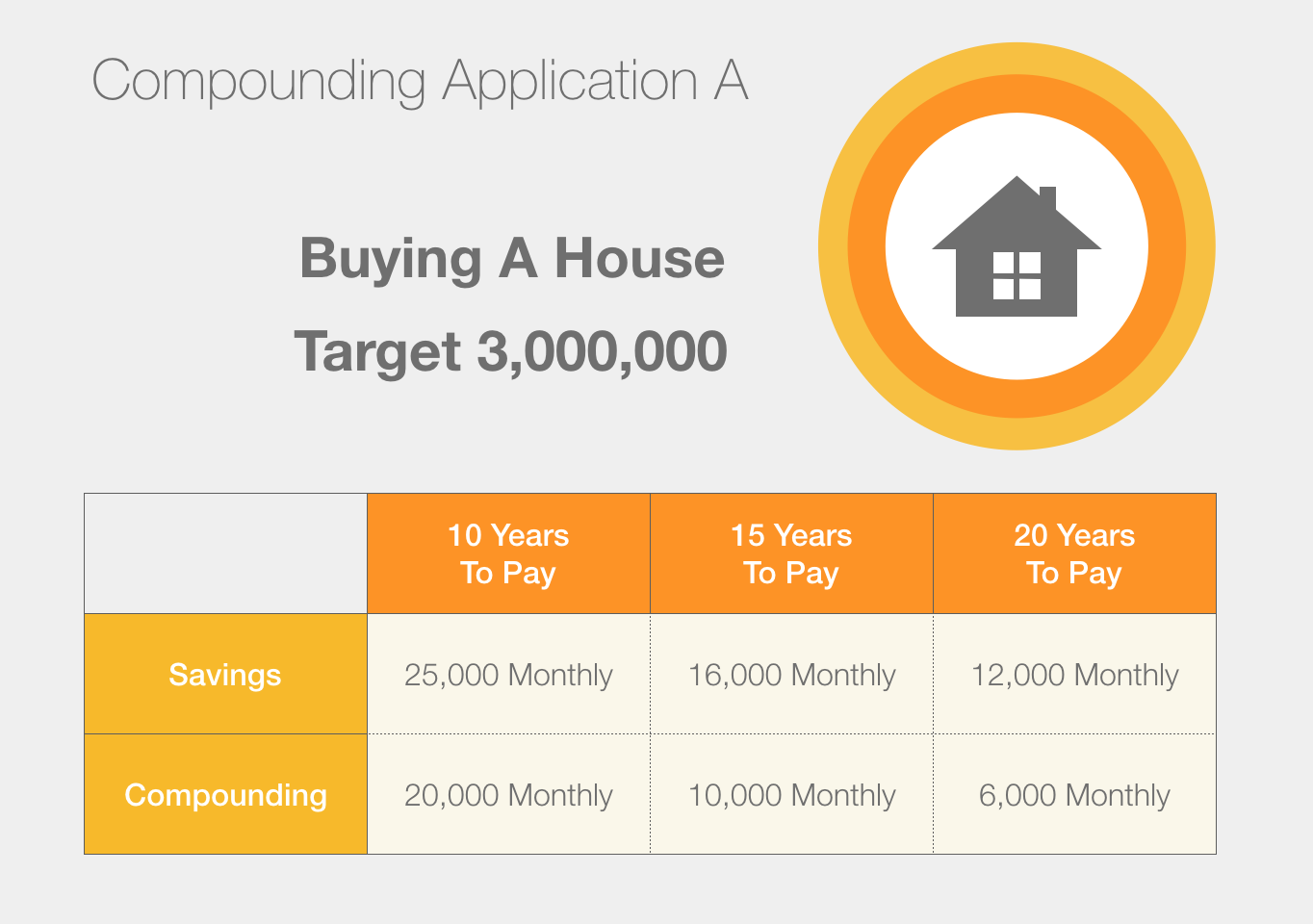 Compounding Application A

Buying A House

Target 3,000,000

| | 10 Years To Pay | 15 Years To Pay | 20 Years To Pay |
|---|---|---|---|
| Savings | 25,000 Monthly | 16,000 Monthly | 12,000 Monthly |
| Compounding | 20,000 Monthly | 10,000 Monthly | 6,000 Monthly |