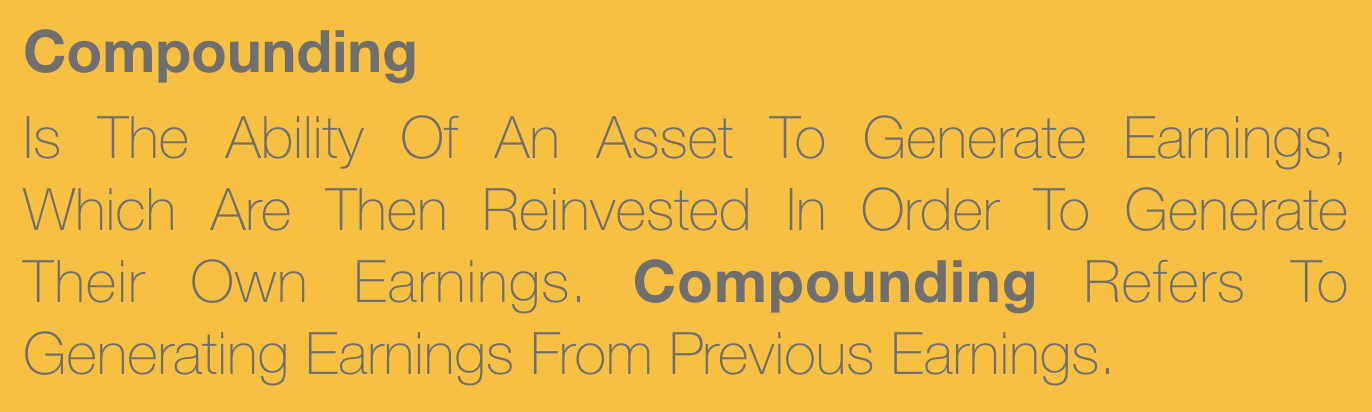 Compounding

Is The Ability Of An Asset To Generate Earnings, Which Are Then Reinvested In Order To Generate Their Own Earnings. Compounding Refers To Generating Earnings From Previous Earnings.