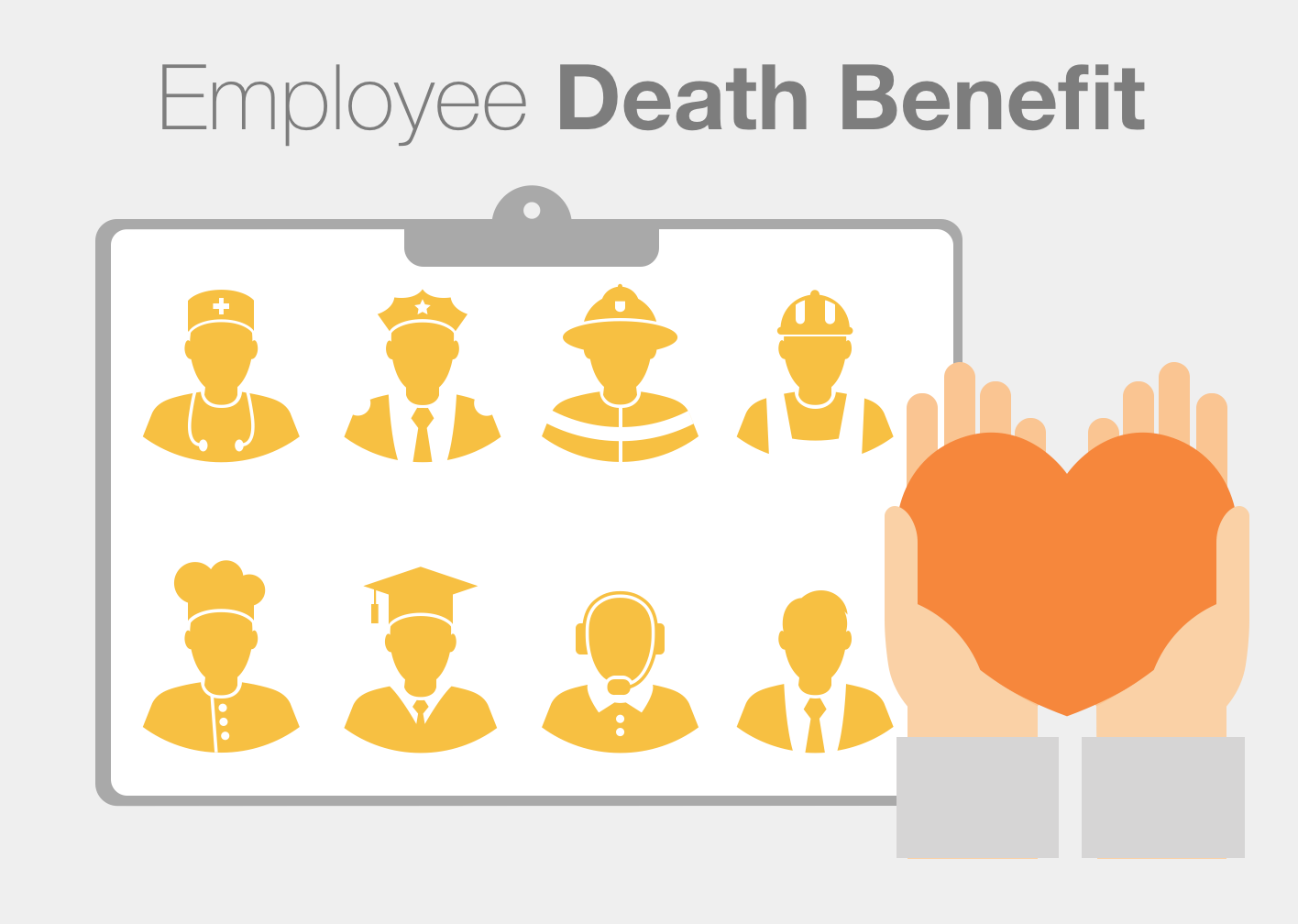 Employee Death Benefit