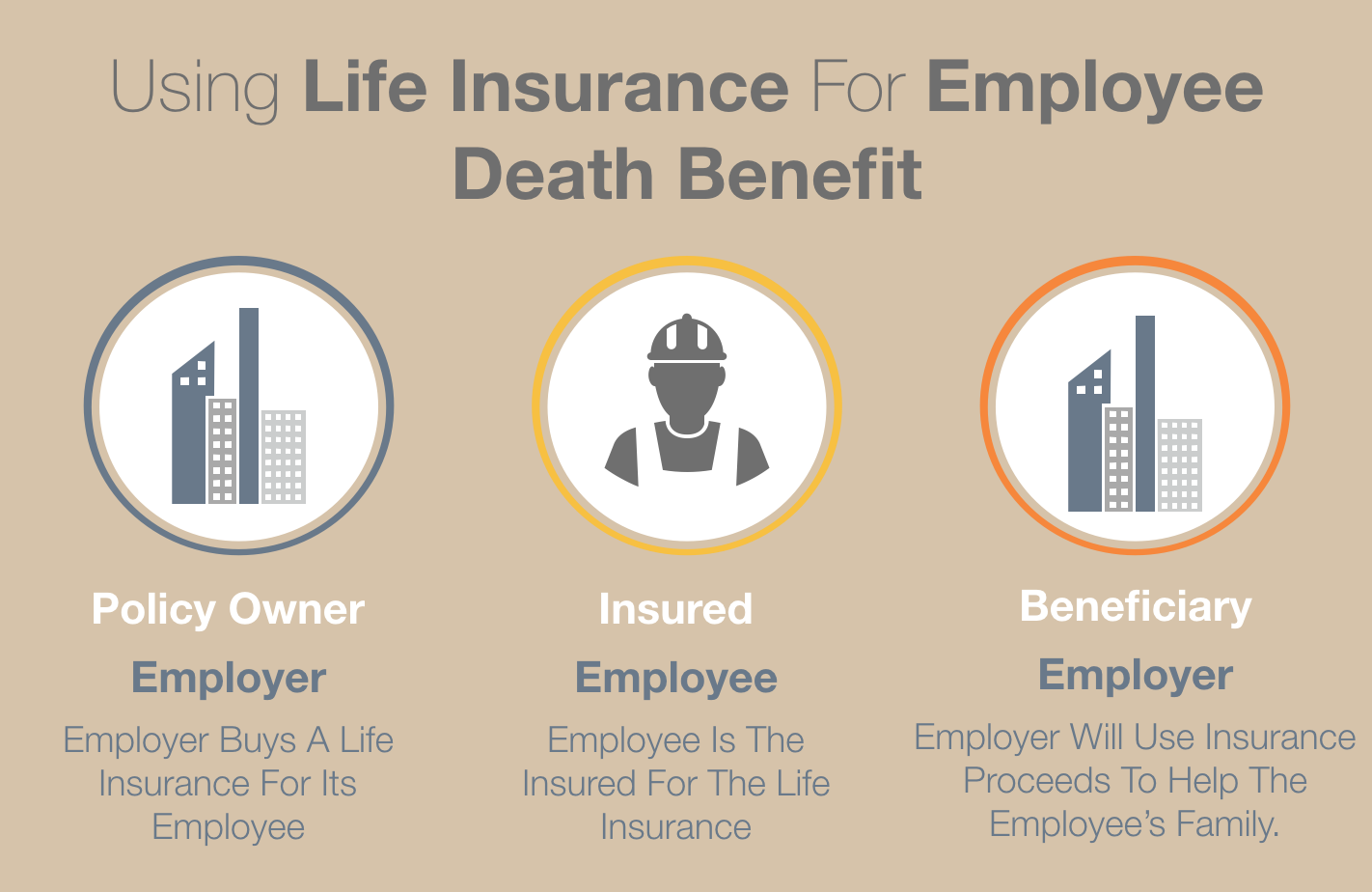 Using Life Insurance For Employee Death Benefit

Policy Owner

Employer

Employer Buys A Life Insurance For Its Employee

Insured

Employee

Employee Is The Insured For The Life Insurance

Beneficiary

Employer

Employer Will Use Insurance Proceeds To Help The Employee's Family.