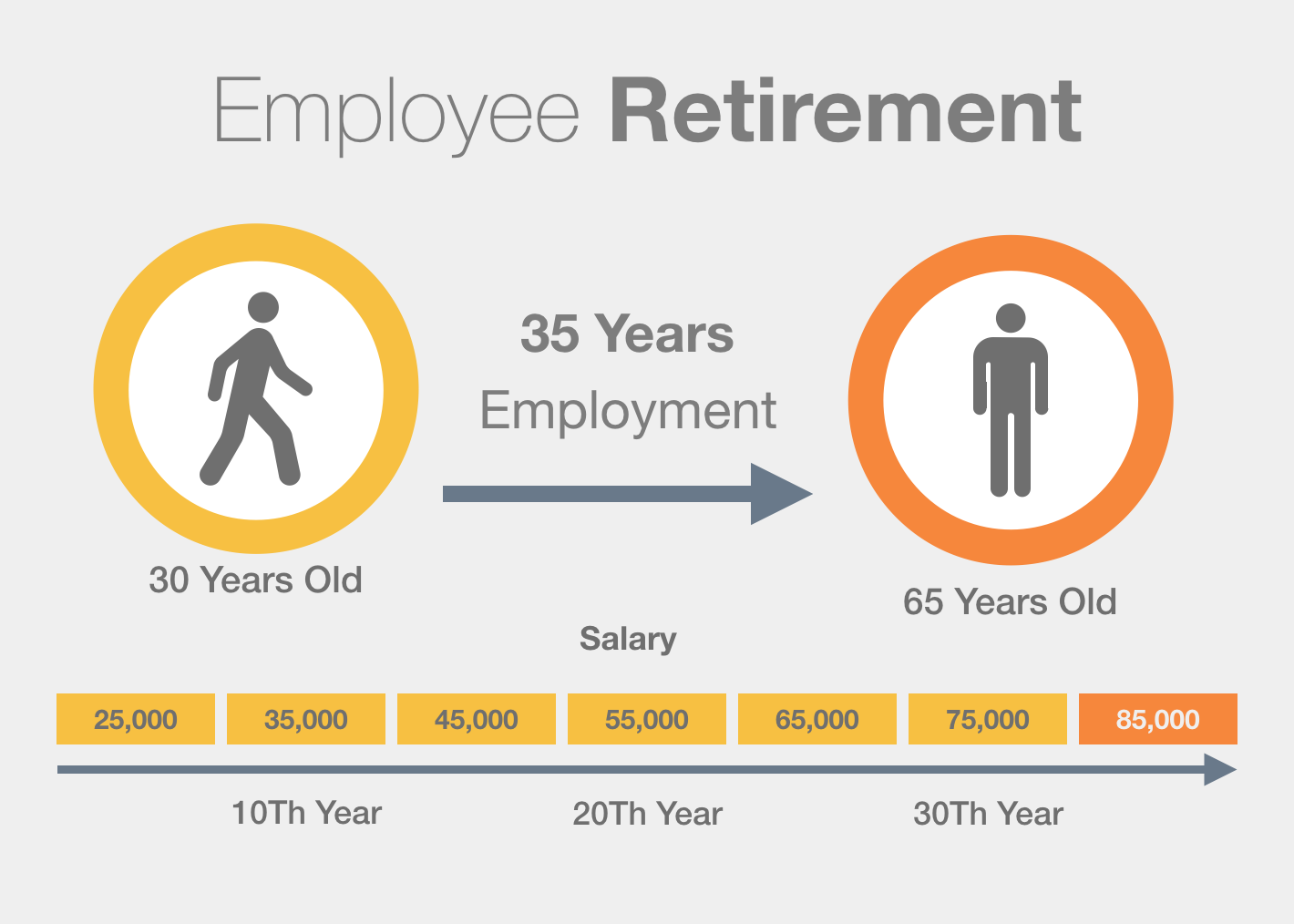 Employee Retirement

35 Years
Employment

30 Years Old

65 Years Old

Salary

25,000 35,000 45,000 55,000 65,000 75,000 85,000

10Th Year 20Th Year 30Th Year