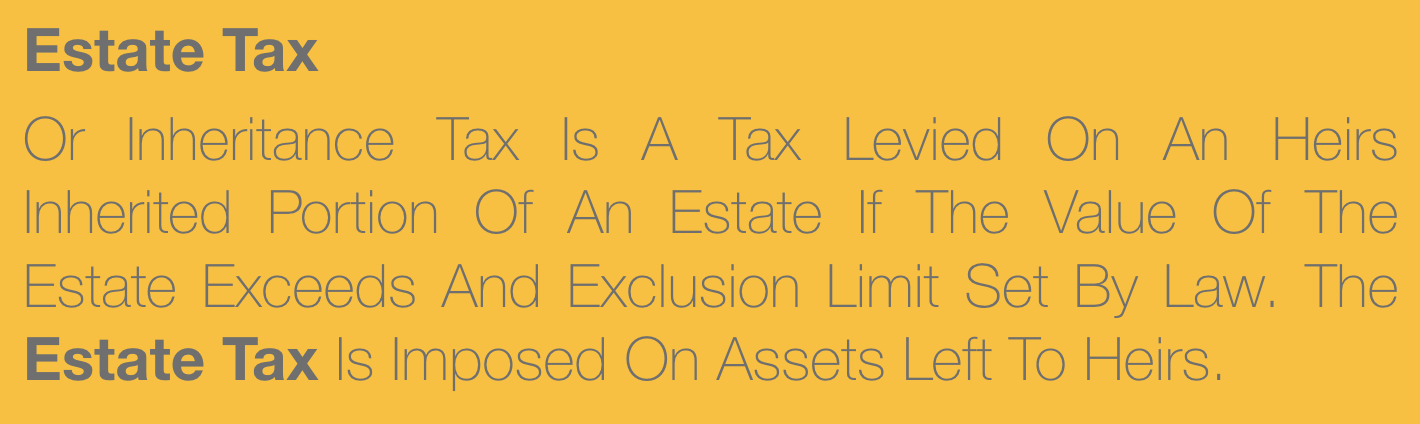 Estate Tax

Or Inheritance Tax Is A Tax Levied On An Heirs Inherited Portion Of An Estate If The Value Of The Estate Exceeds And Exclusion Limit Set By Law. The Estate Tax Is Imposed On Assets Left To Heirs.