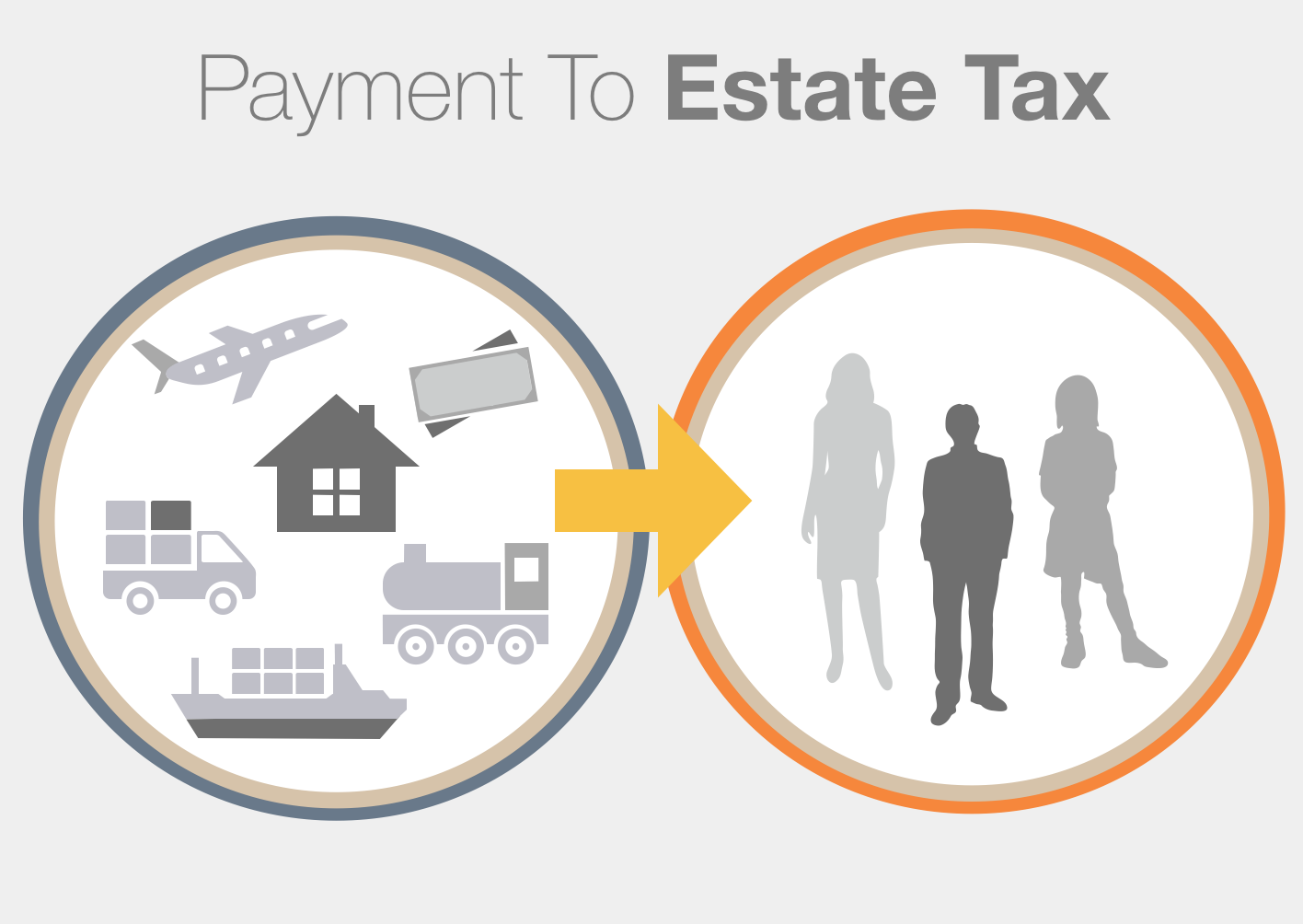 Payment To Estate Tax