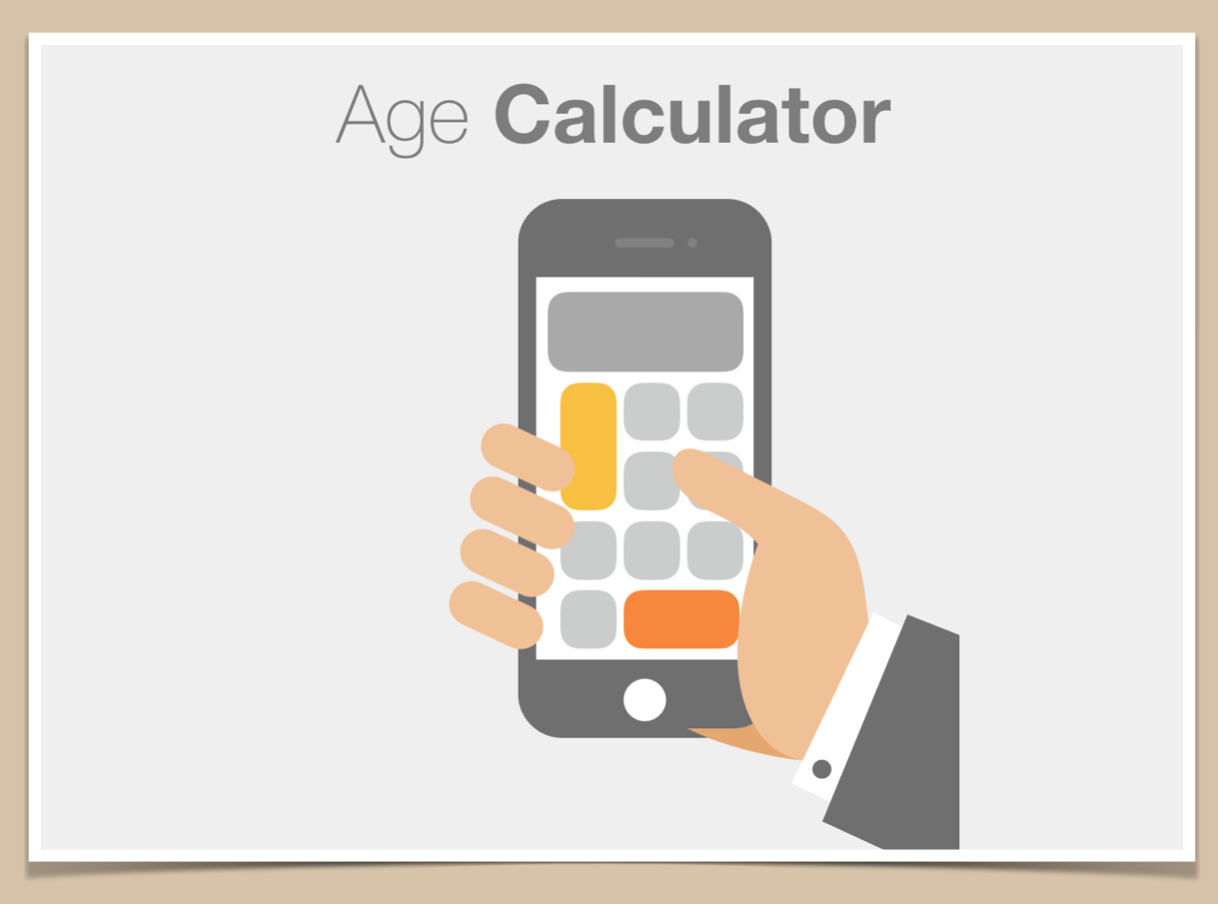 Age Calculator