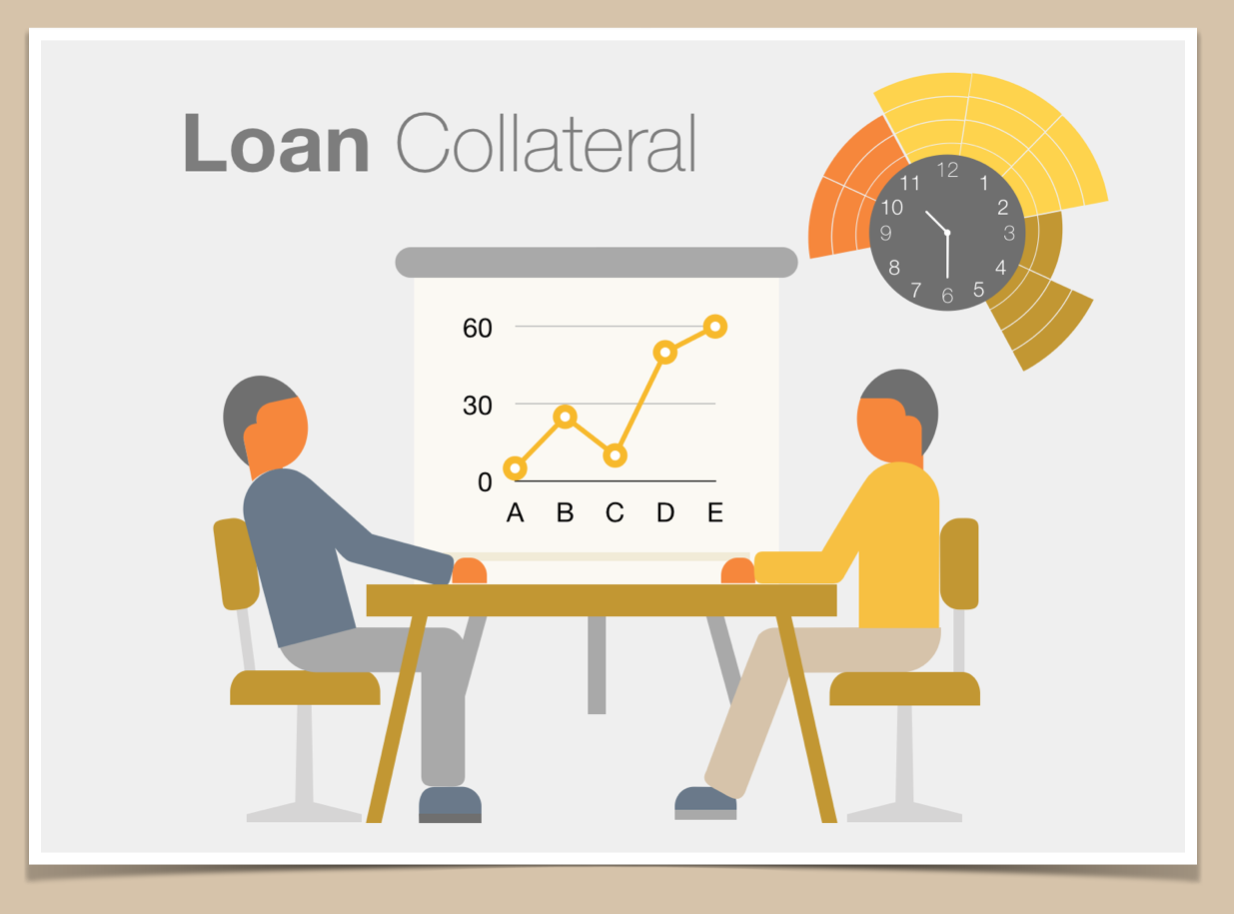 Loan Collateral

12
1
2
3
4
5
6
7
8
9
10
11

60
30
0
A B C D E