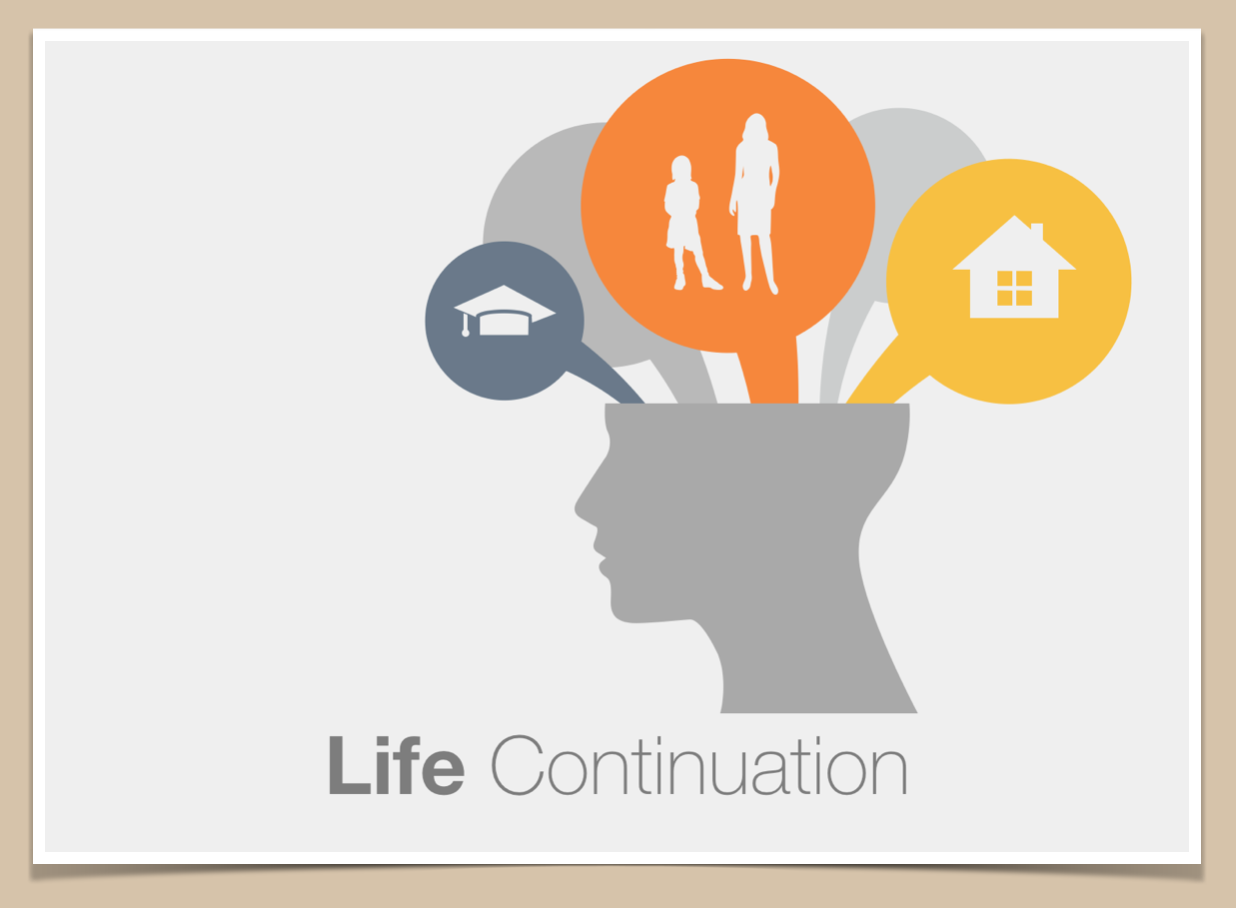 Life Continuation