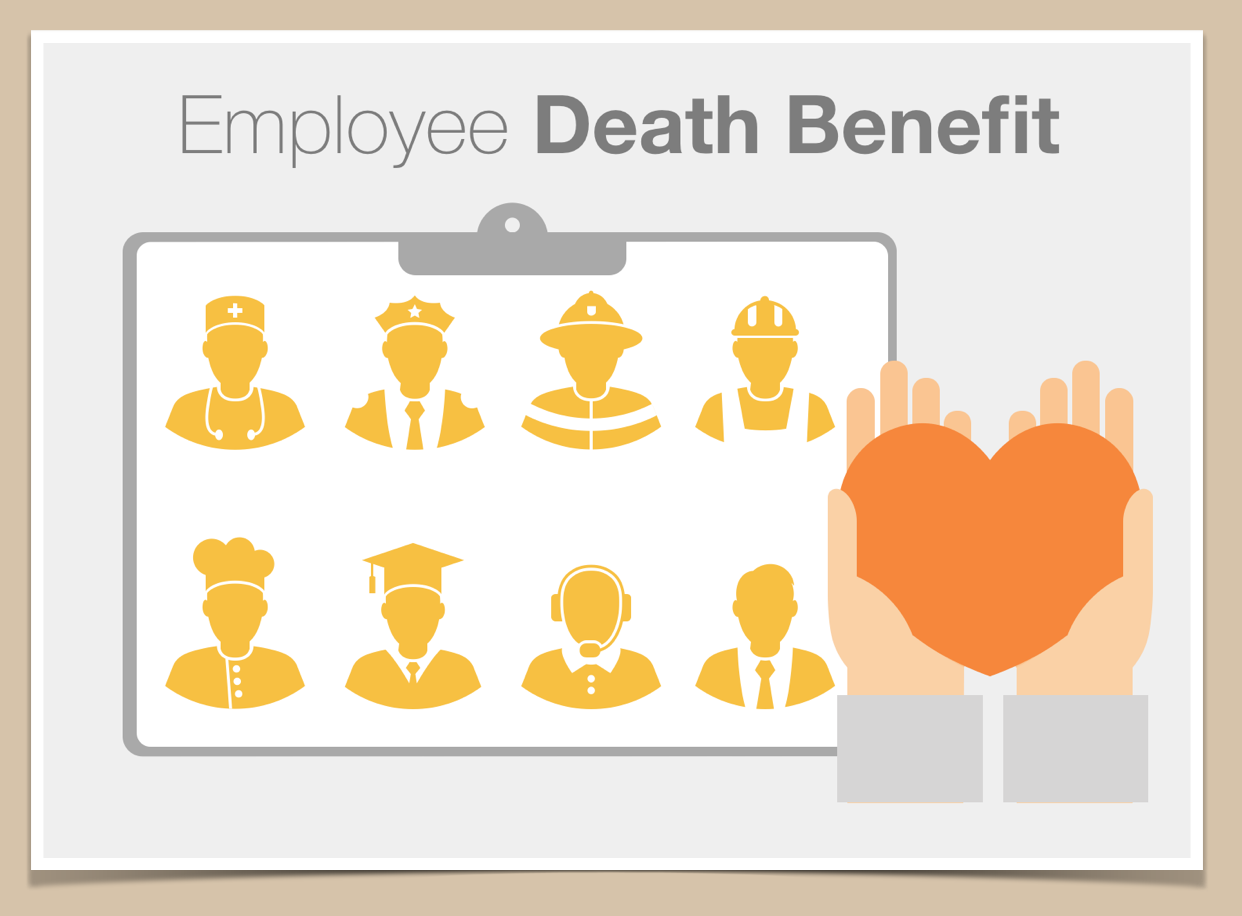 Employee Death Benefit