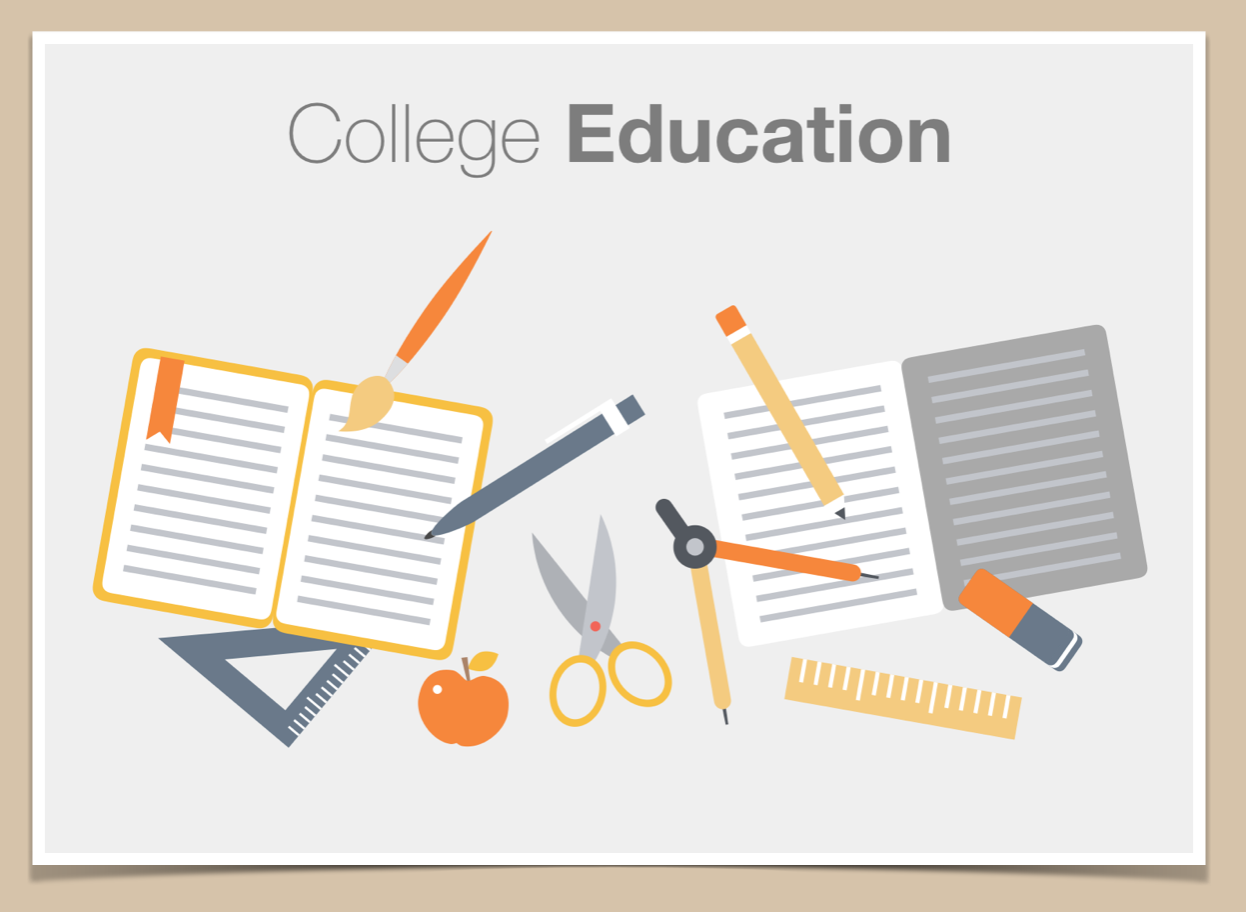 College Education