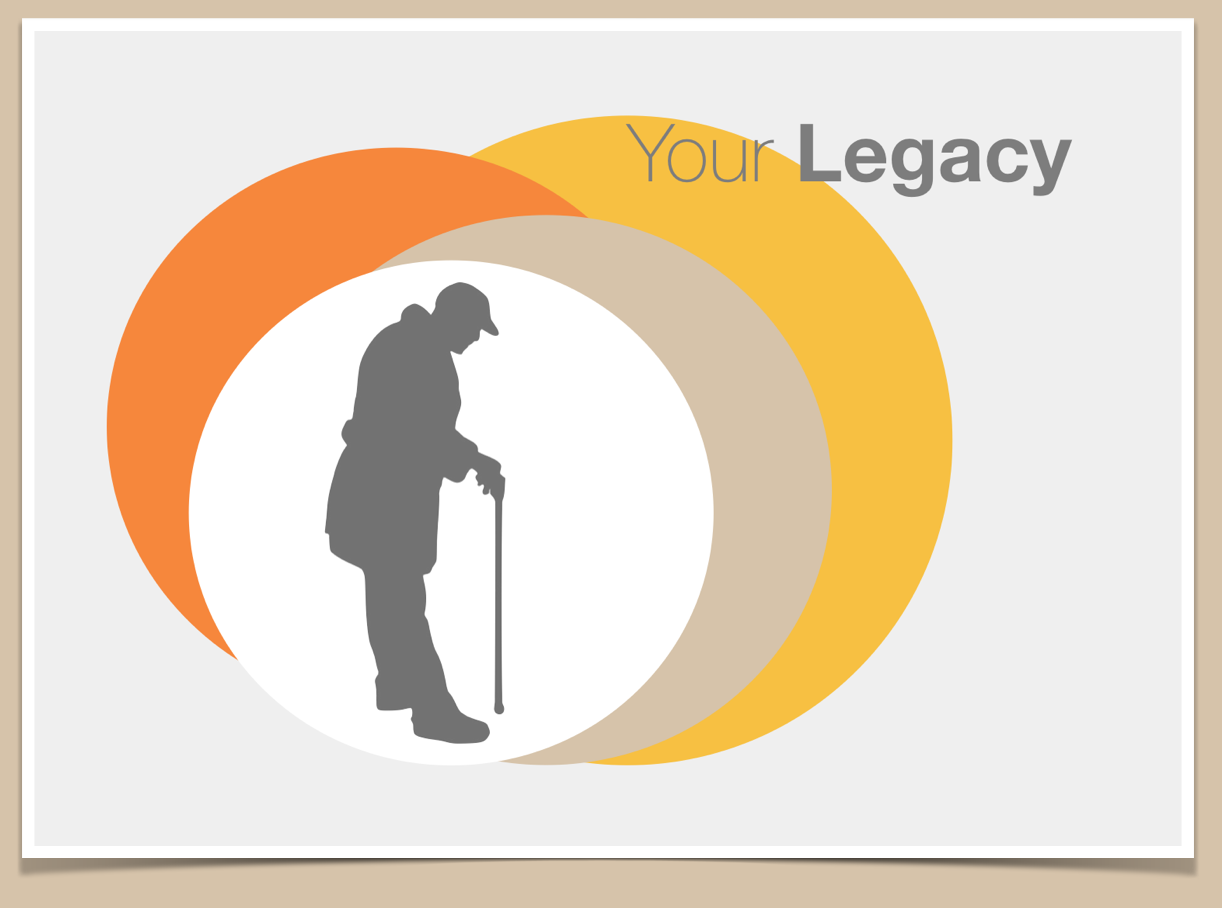 Your Legacy