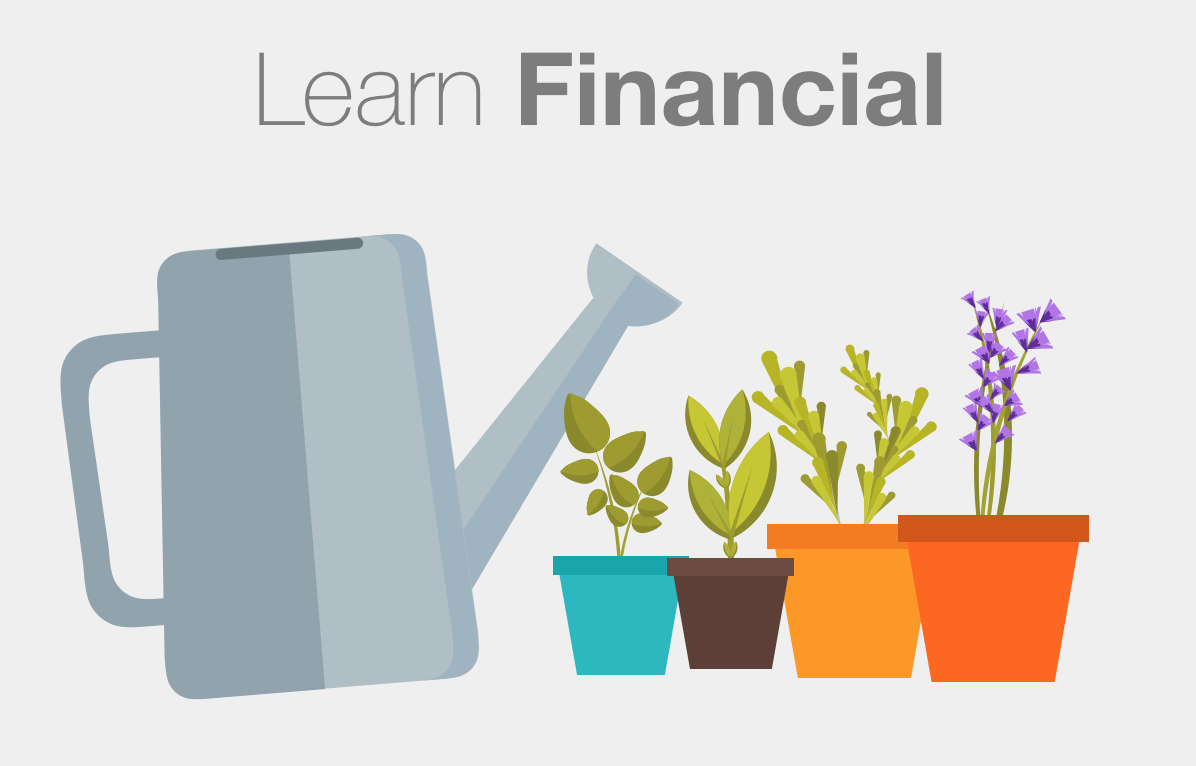 Learn Financial