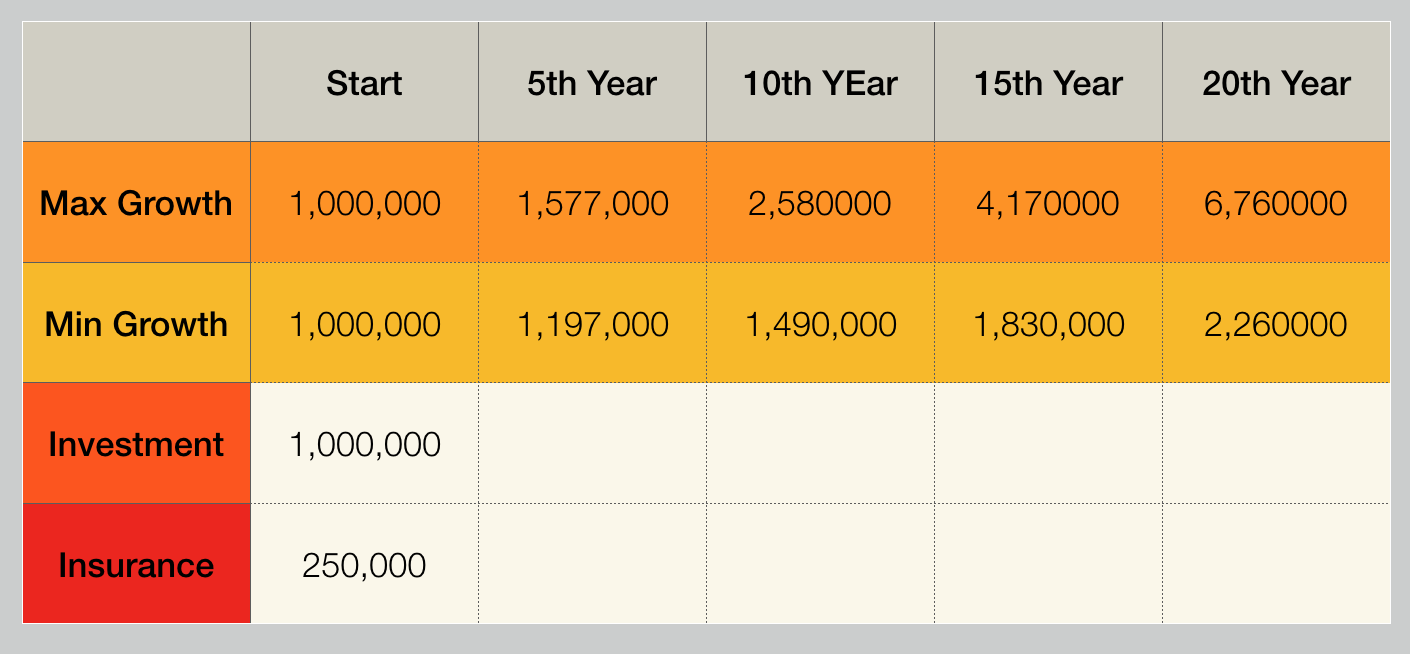 |  | Start | 5th Year | 10th YEar | 15th Year | 20th Year |
|---|---|---|---|---|---|
| Max Growth | 1,000,000 | 1,577,000 | 2,580000 | 4,170000 | 6,760000 |
| Min Growth | 1,000,000 | 1,197,000 | 1,490,000 | 1,830,000 | 2,260000 |
| Investment | 1,000,000 |  |  |  |  |
| Insurance | 250,000 |  |  |  |  |