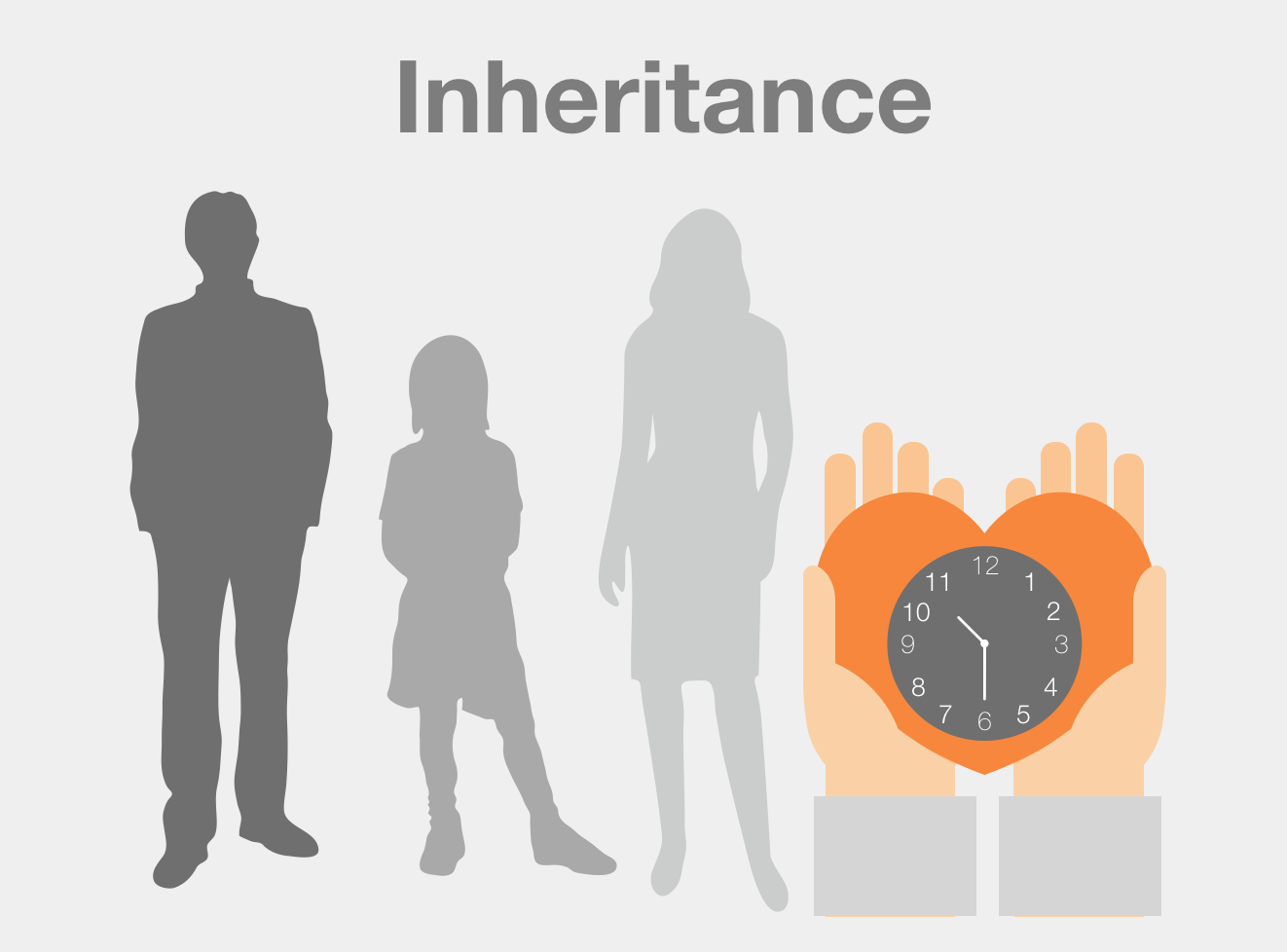 Inheritance

12
1
2
3
4
5
6
7
8
9
10
11