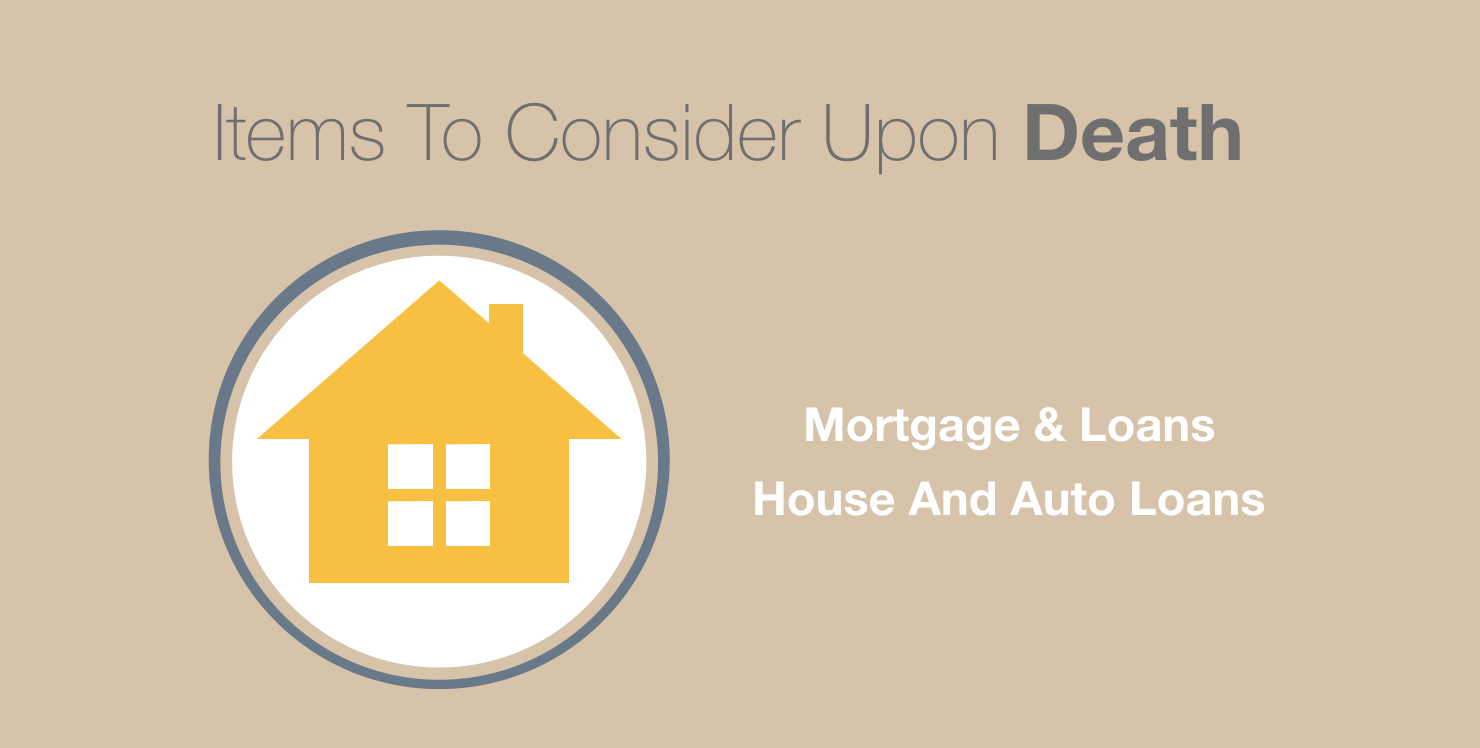 Items To Consider Upon Death

Mortgage & Loans
House And Auto Loans