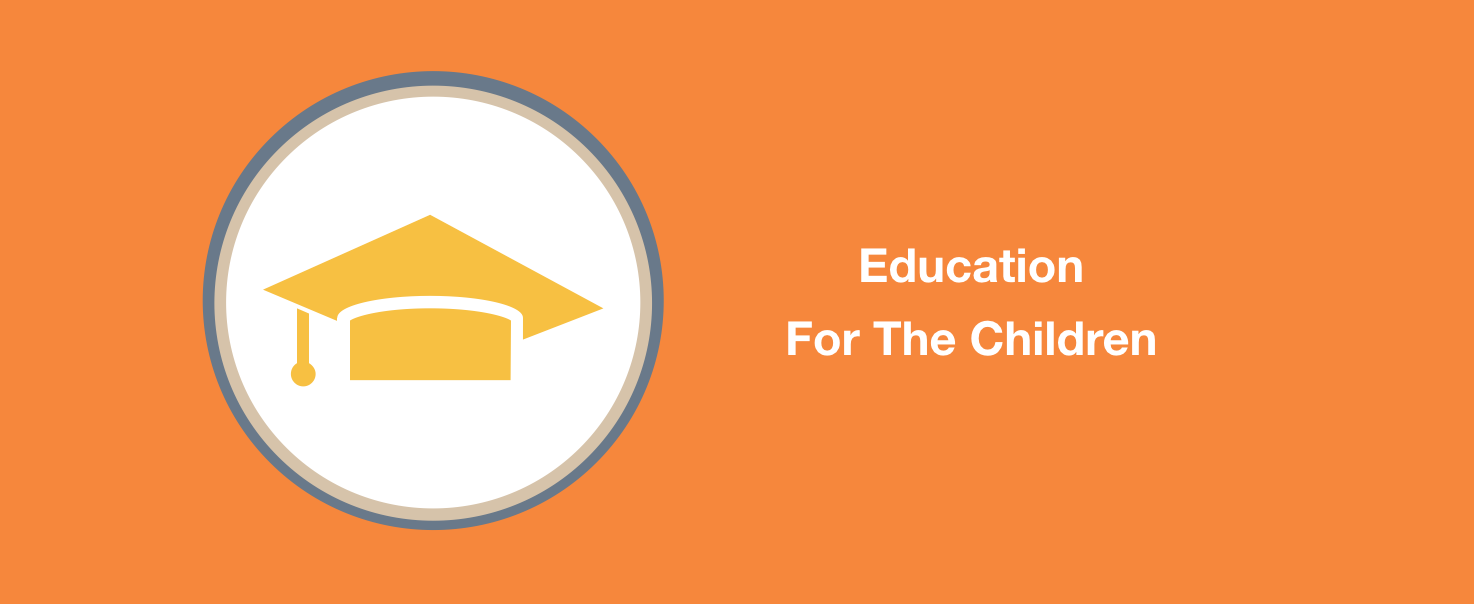 Education
For The Children