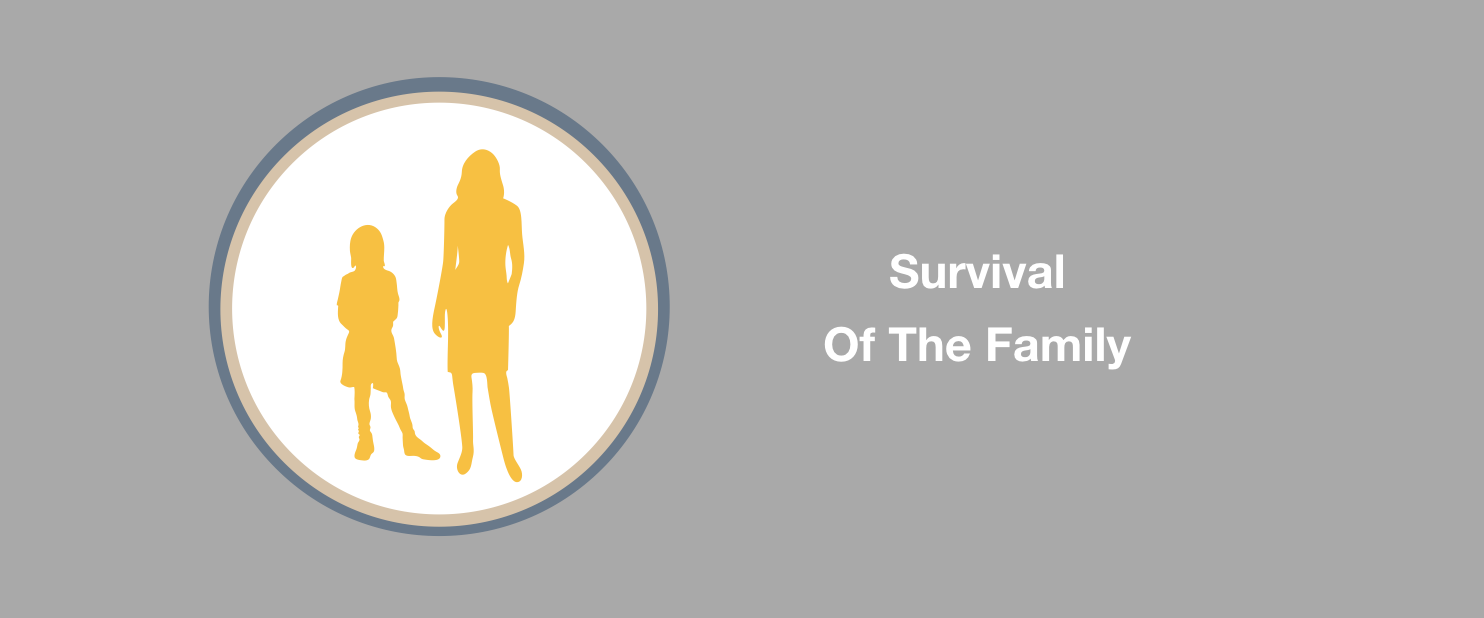 Survival
Of The Family