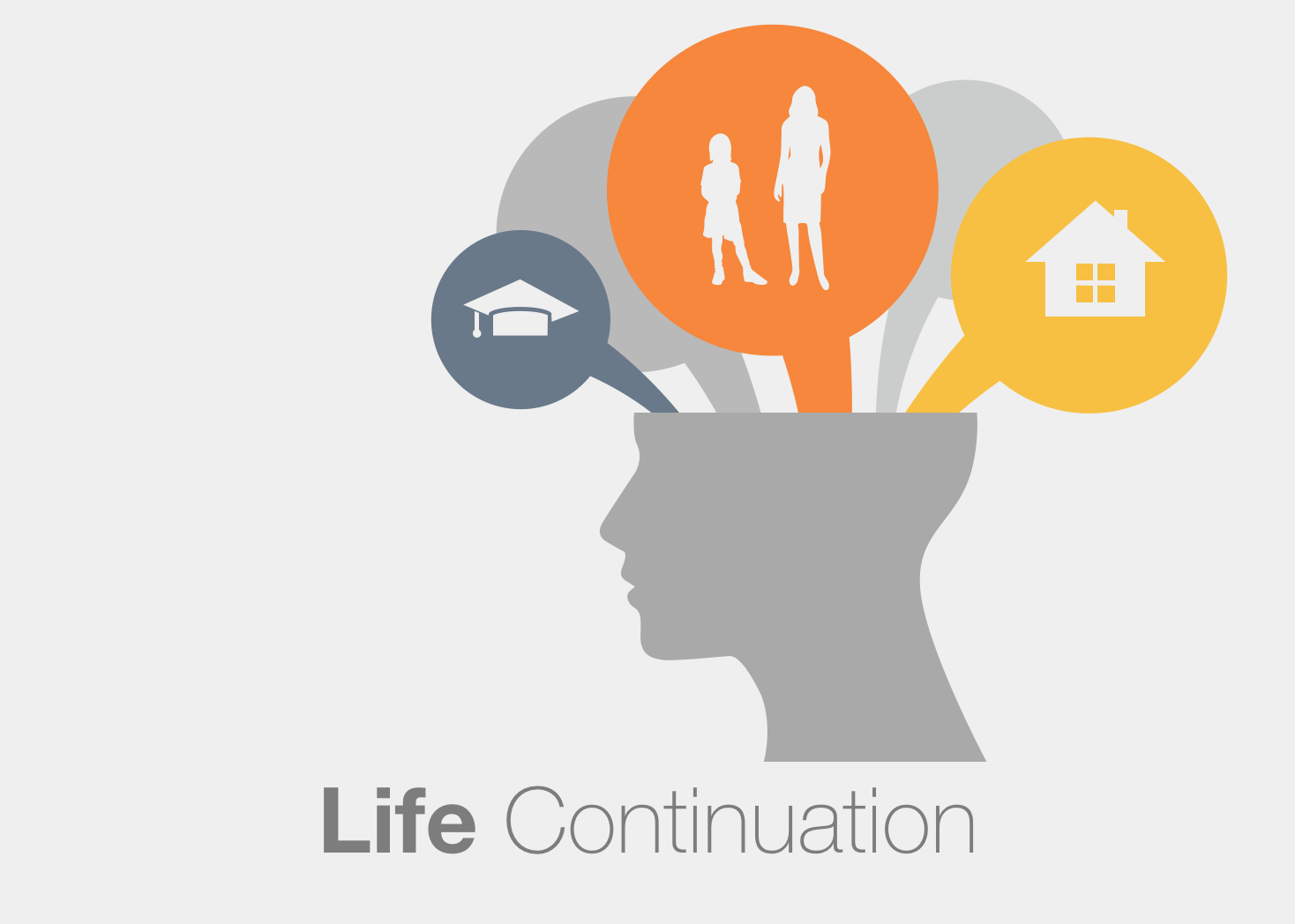 Life Continuation