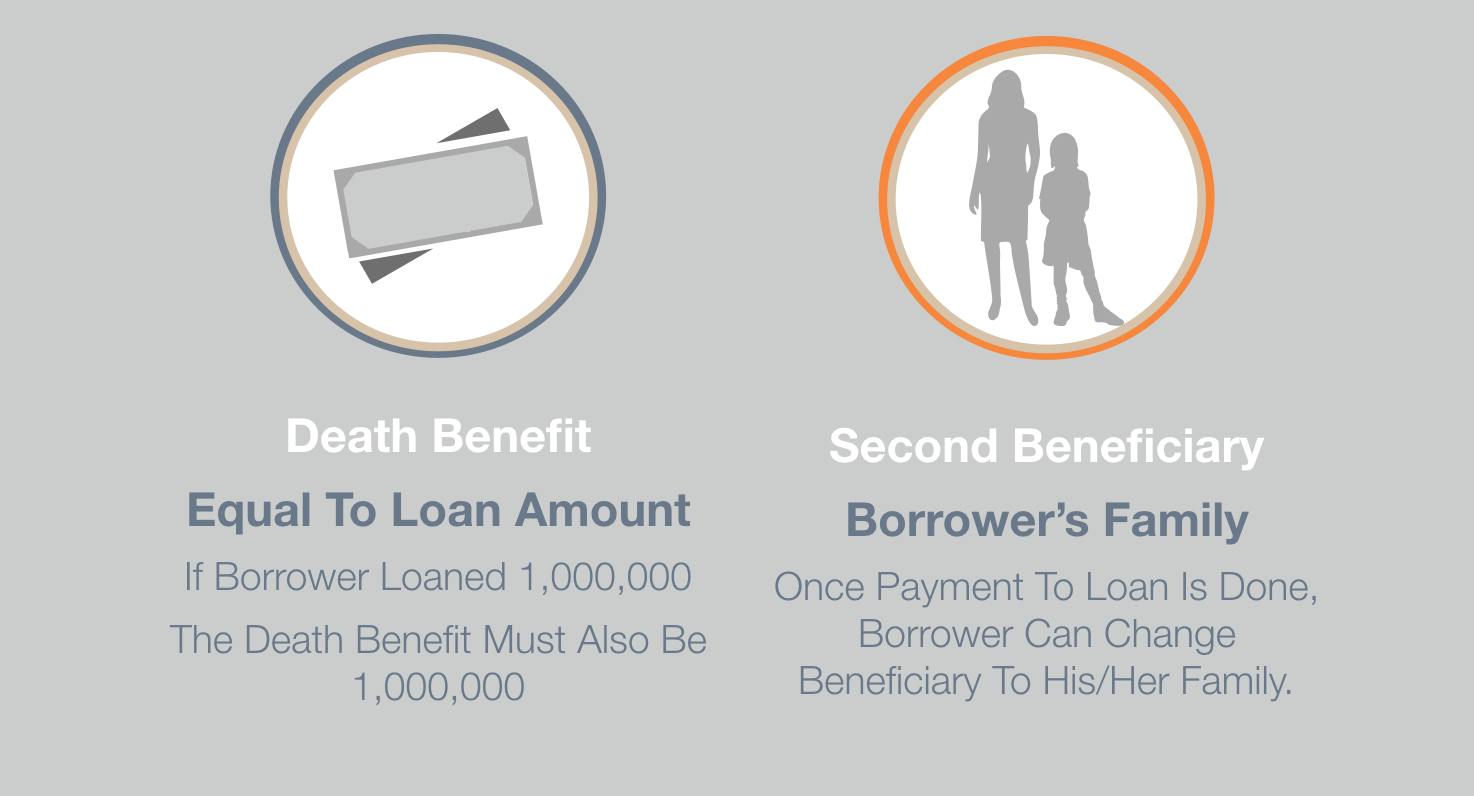 Death Benefit

Equal To Loan Amount

If Borrower Loaned 1,000,000

The Death Benefit Must Also Be 1,000,000

Second Beneficiary

Borrower's Family

Once Payment To Loan Is Done, Borrower Can Change Beneficiary To His/Her Family.