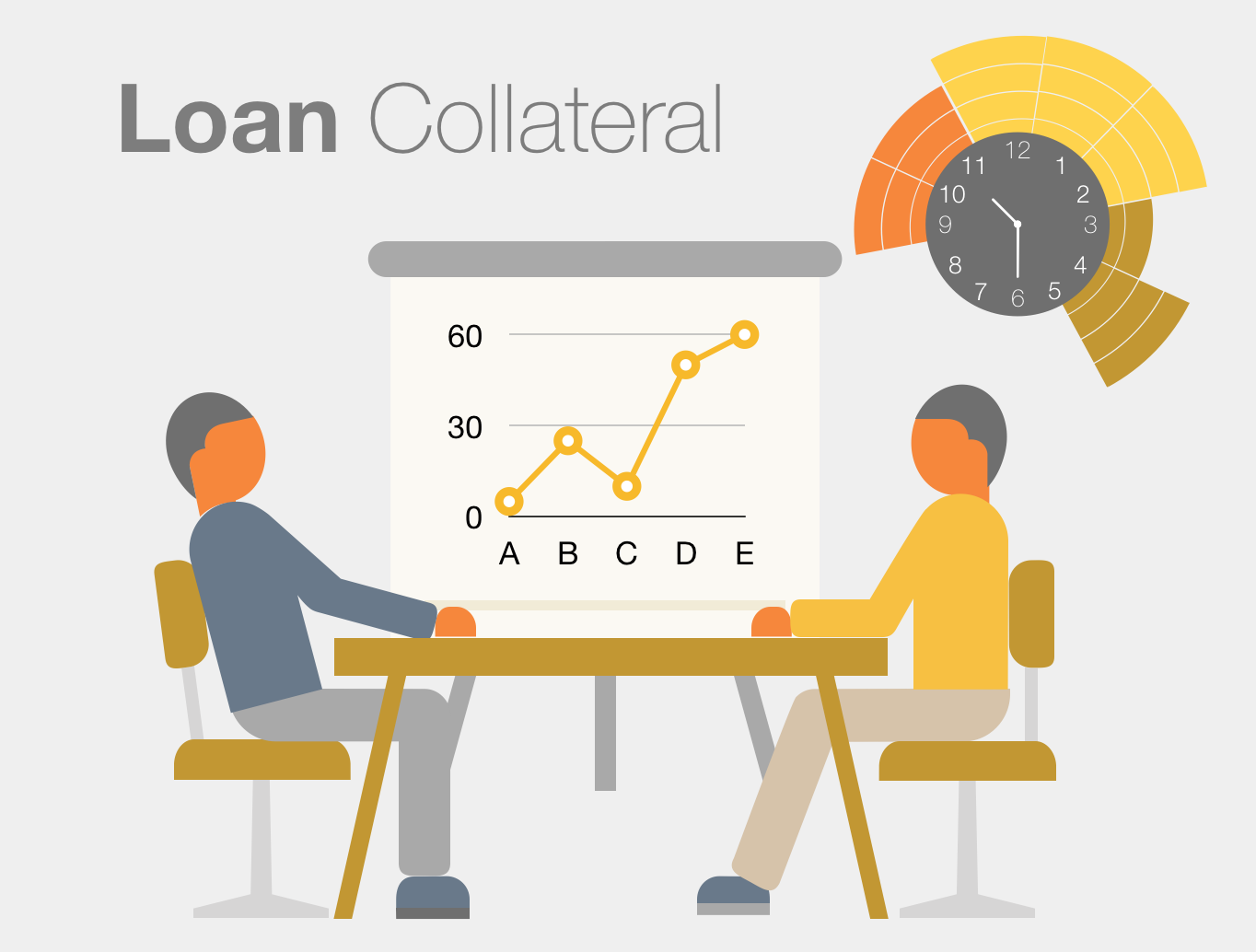 Loan Collateral

12
1
2
3
4
5
6
7
8
9
10
11

60
30
0
A B C D E