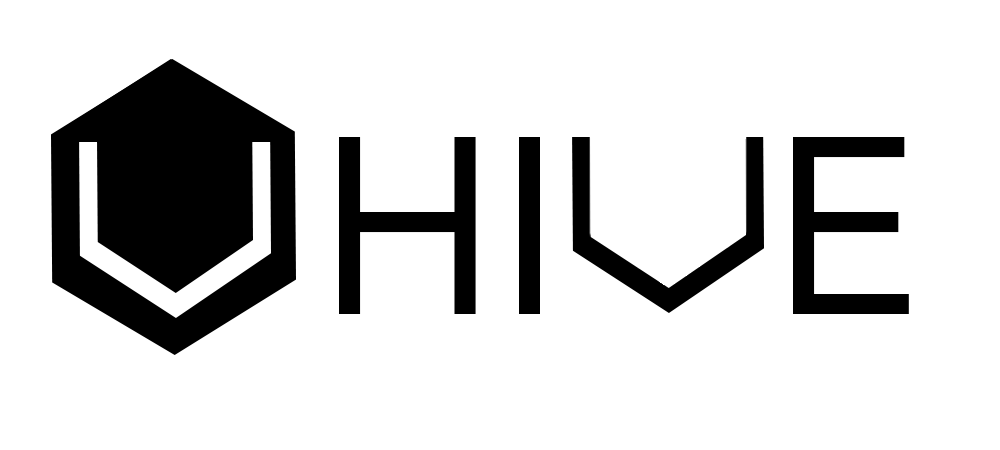 HIVE