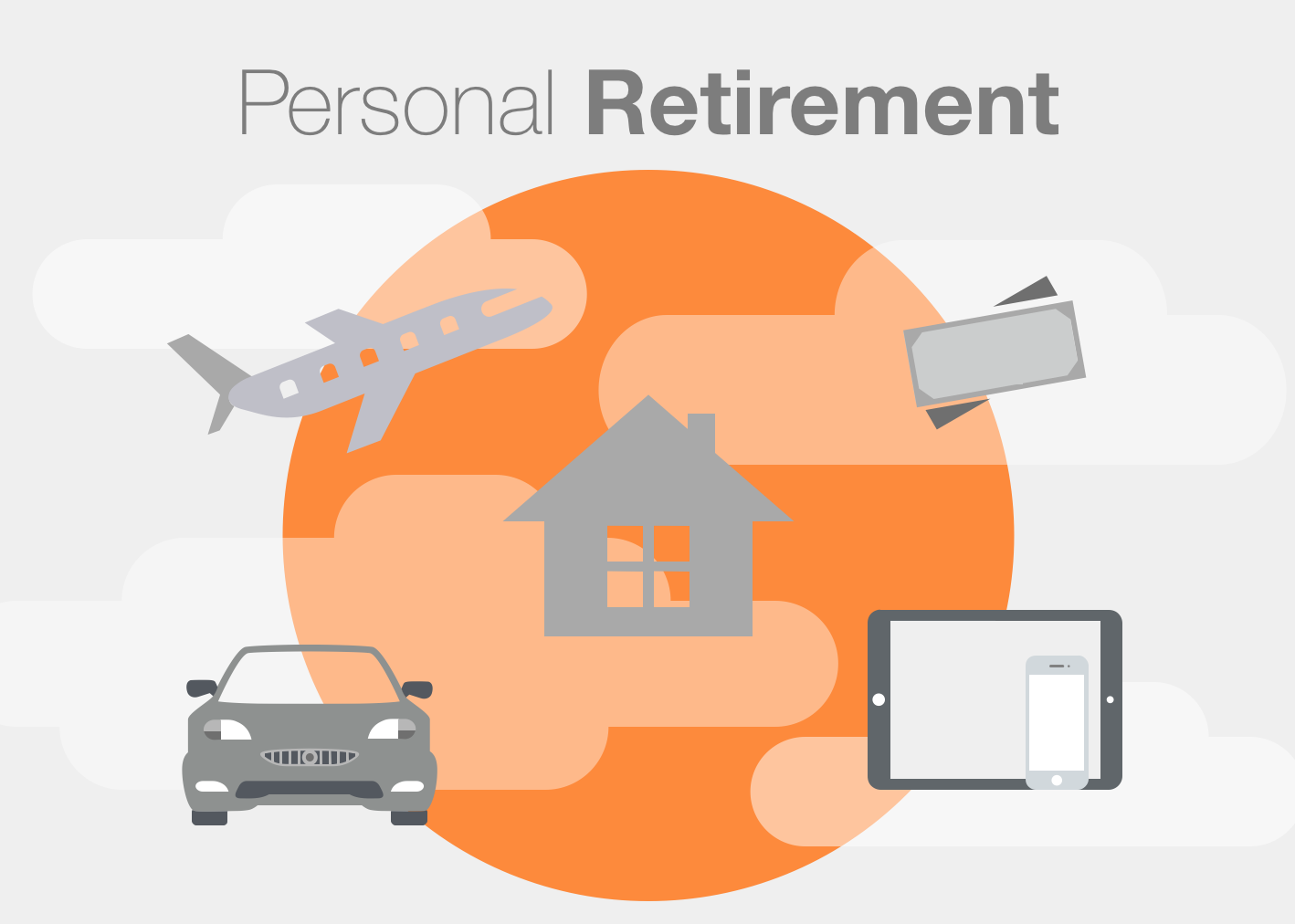 Personal Retirement