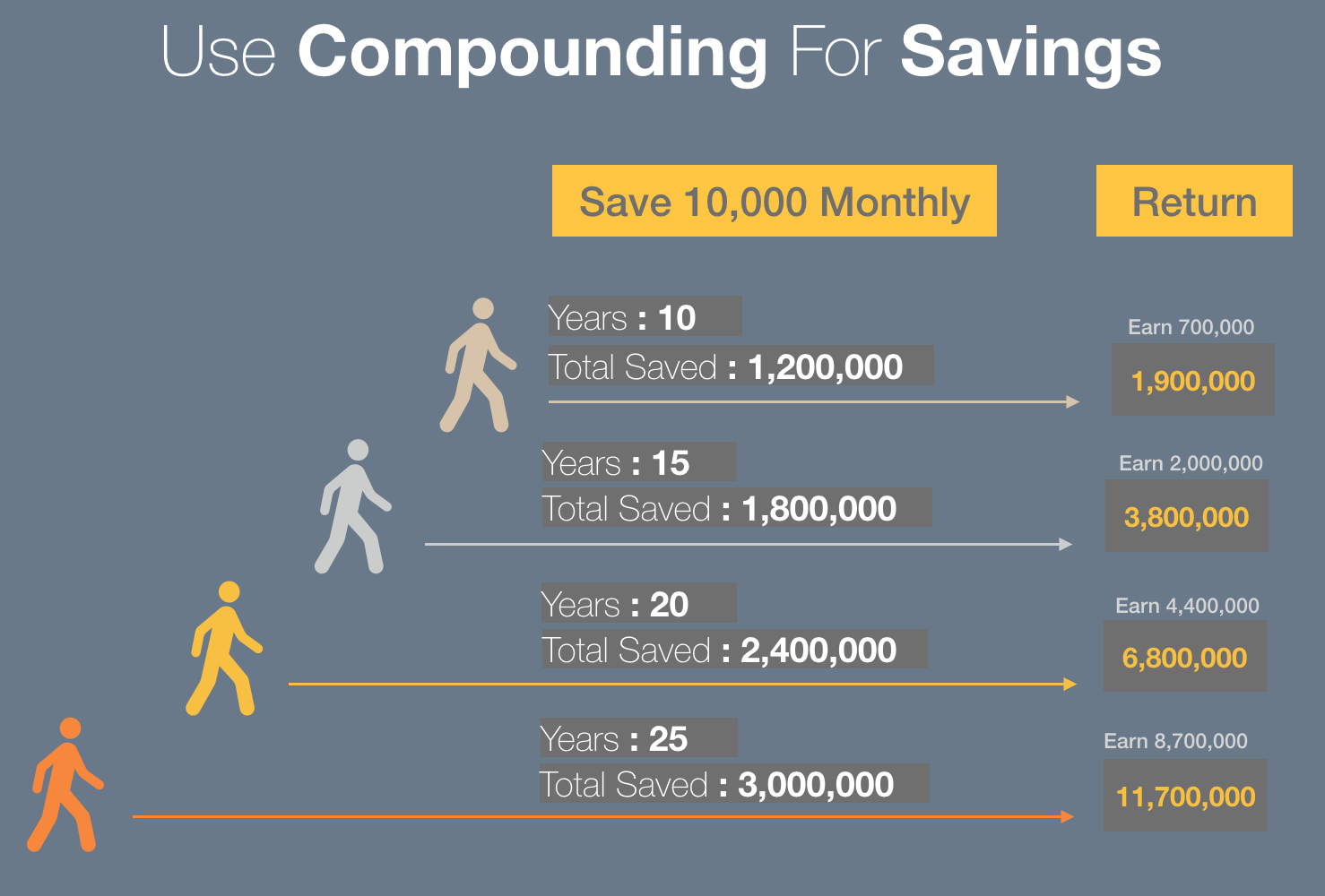 Use Compounding For Savings

Save 10,000 Monthly

Return

Years : 10
Total Saved : 1,200,000

Earn 700,000
1,900,000

Years : 15
Total Saved : 1,800,000

Earn 2,000,000
3,800,000

Years : 20
Total Saved : 2,400,000

Earn 4,400,000
6,800,000

Years : 25
Total Saved : 3,000,000

Earn 8,700,000
11,700,000