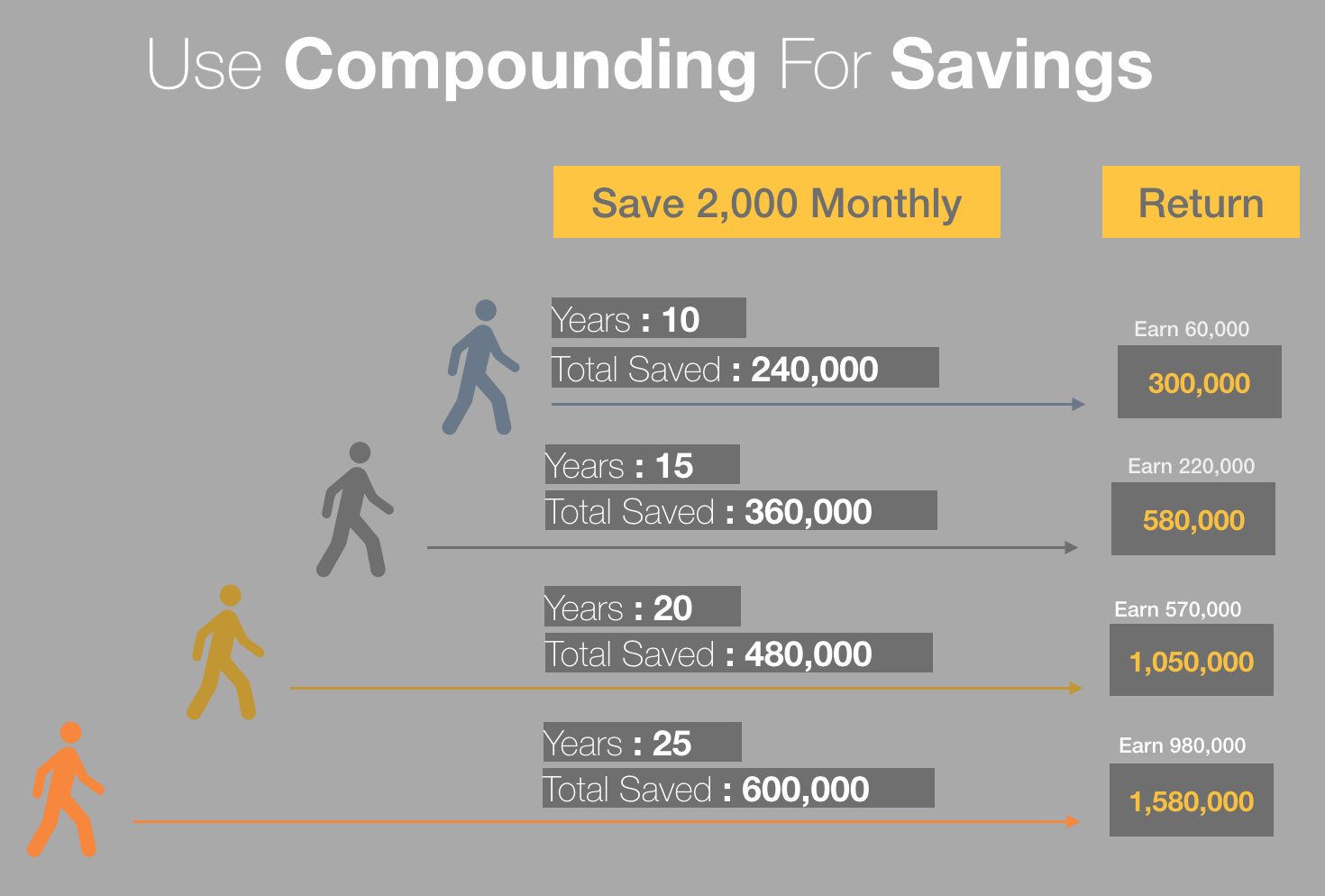 Use Compounding For Savings

Save 2,000 Monthly

Return

Years : 10
Total Saved : 240,000

Earn 60,000
300,000

Years : 15
Total Saved : 360,000

Earn 220,000
580,000

Years : 20
Total Saved : 480,000

Earn 570,000
1,050,000

Years : 25
Total Saved : 600,000

Earn 980,000
1,580,000